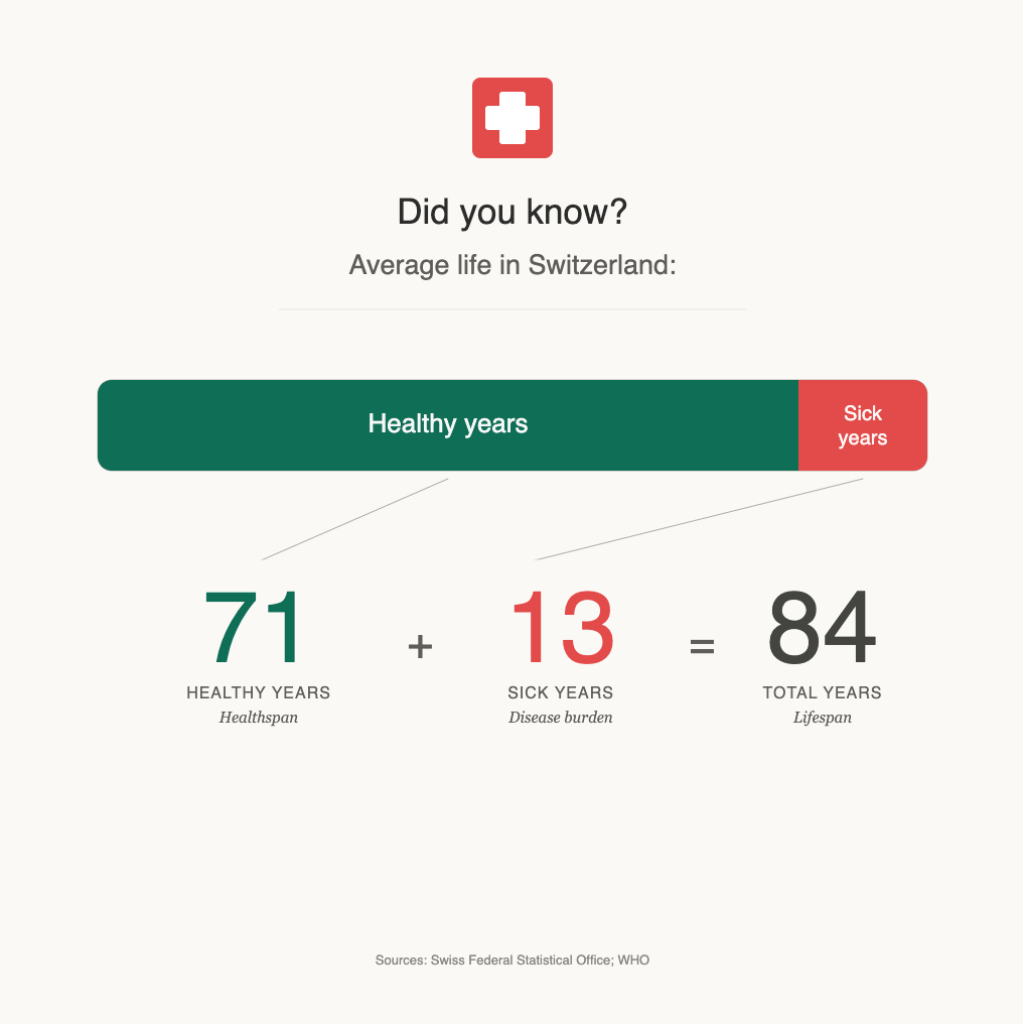 Did you know?

Average life in Switzerland:

Healthy years

Sick years

71
HEALTHY YEARS
Healthspan

+

13
SICK YEARS
Disease burden

=

84
TOTAL YEARS
Lifespan

Sources: Swiss Federal Statistical Office; WHO