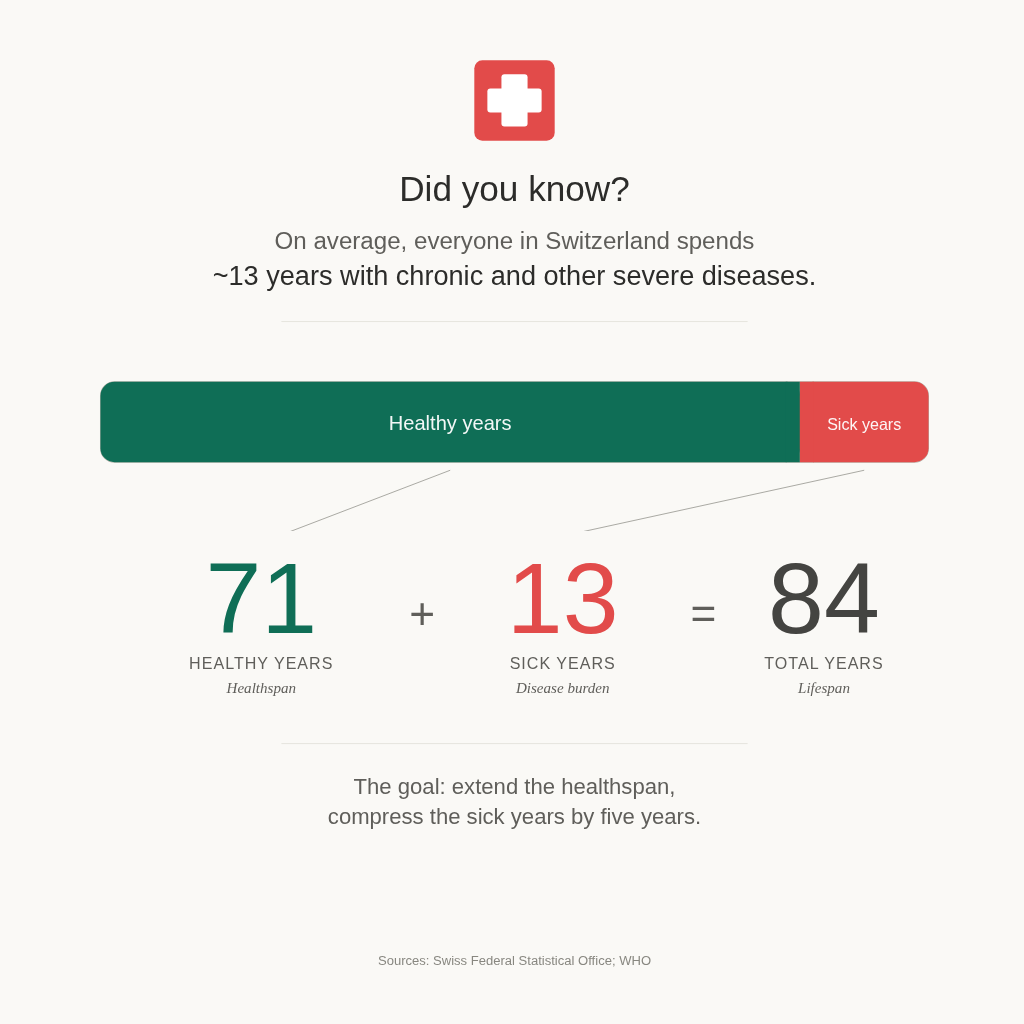 Did you know?

On average, everyone in Switzerland spends
~13 years with chronic and other severe diseases.

Healthy years

Sick years

71
HEALTHY YEARS
Healthspan

+

13
SICK YEARS
Disease burden

=

84
TOTAL YEARS
Lifespan

The goal: extend the healthspan, compress the sick years by five years.

Sources: Swiss Federal Statistical Office; WHO